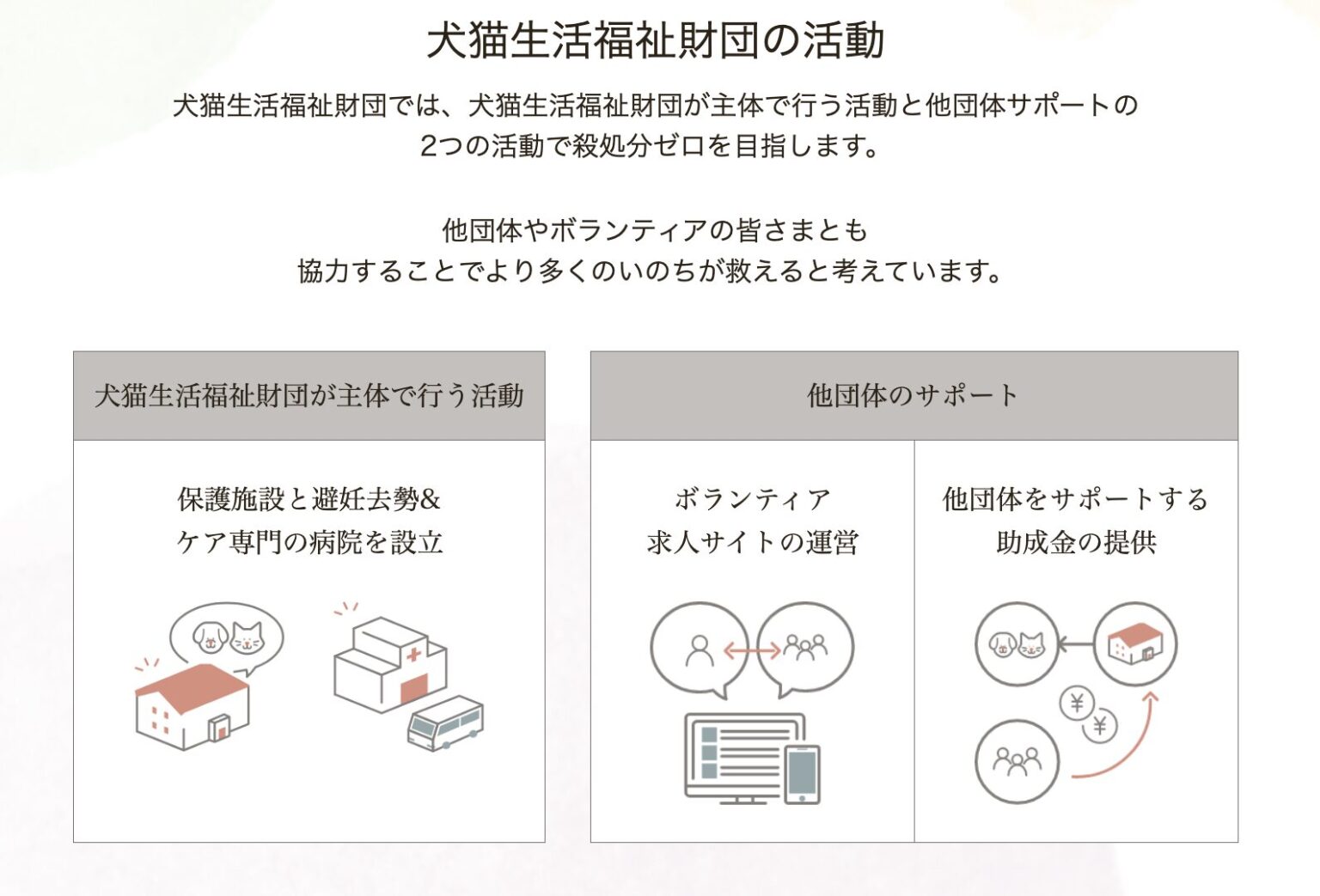 犬猫生活福祉財団の活動

犬猫生活福祉財団では、犬猫生活福祉財団が主体で行う活動と他団体サポートの2つの活動で殺処分ゼロを目指します。

他団体やボランティアの皆さまとも協力することでより多くのいのちが救えると考えています。

犬猫生活福祉財団が主体で行う活動

保護施設と避妊去勢&ケア専門の病院を設立

他団体のサポート

ボランティア求人サイトの運営

他団体をサポートする助成金の提供

¥

¥